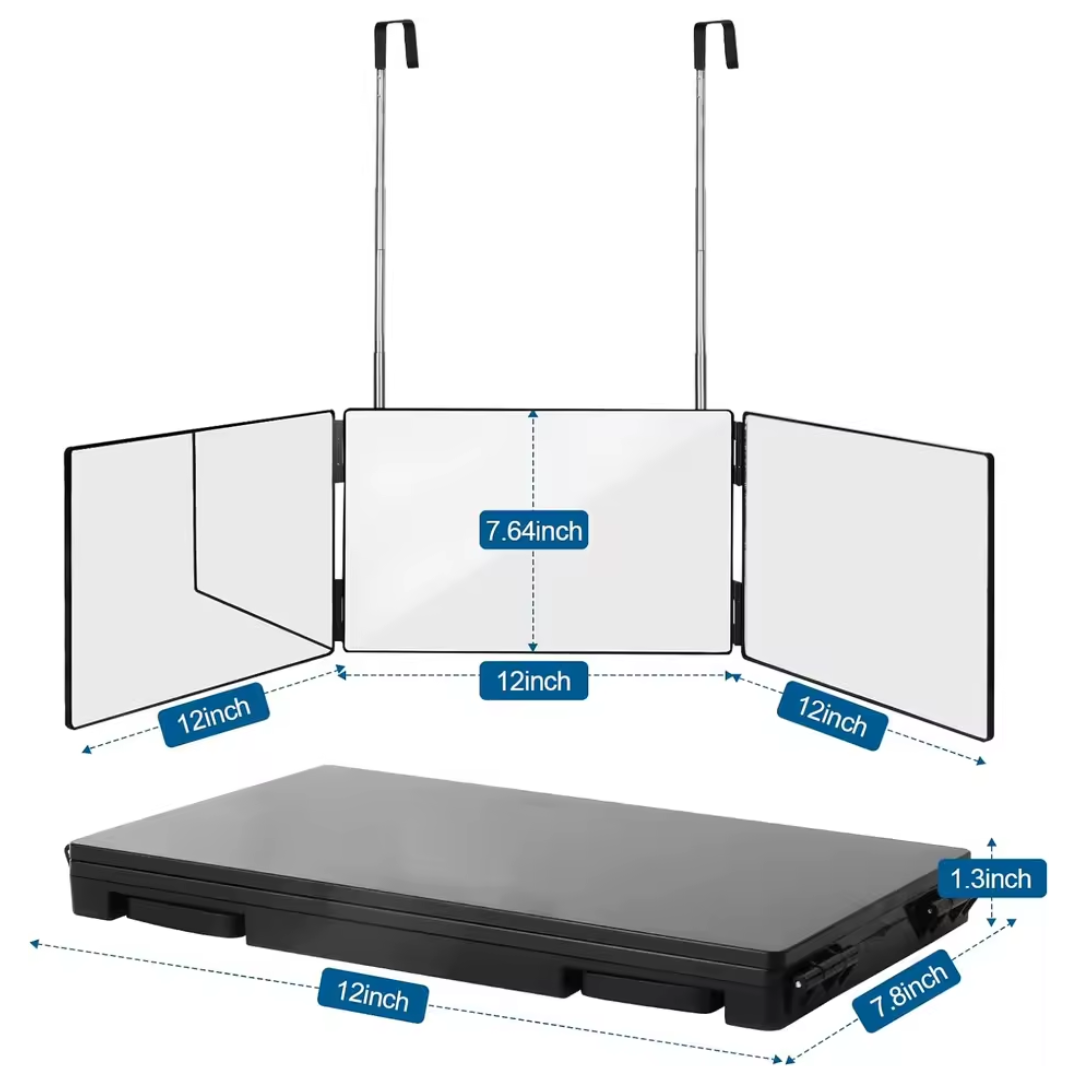 7.64inch

12inch

12inch

12inch

1.3inch

12inch

7.8inch